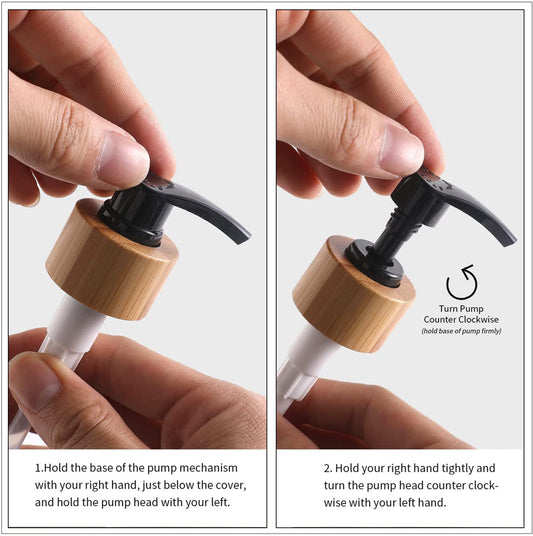 1.Hold the base of the pump mechanism with your right hand, just below the cover, and hold the pump head with your left.

Turn Pump Counter Clockwise
(hold base of pump firmly)

2. Hold your right hand tightly and turn the pump head counter clockwise with your left hand.